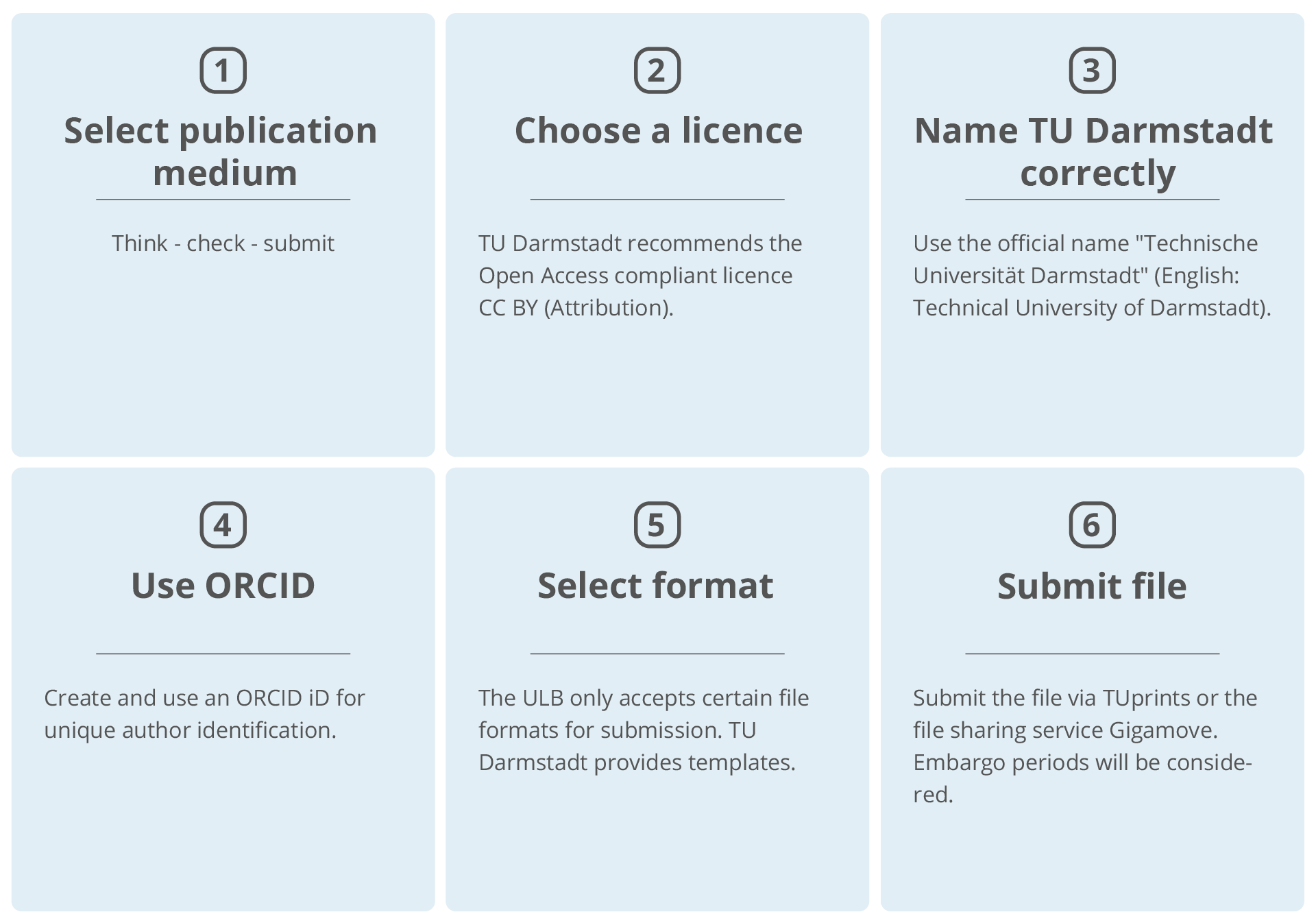 1

Select publication medium

Think - check - submit

2

Choose a licence

TU Darmstadt recommends the Open Access compliant licence CC BY (Attribution).

3

Name TU Darmstadt correctly

Use the official name "Technische Universität Darmstadt" (English: Technical University of Darmstadt).

4

Use ORCID

Create and use an ORCID iD for unique author identification.

5

Select format

The ULB only accepts certain file formats for submission. TU Darmstadt provides templates.

6

Submit file

Submit the file via TUprints or the file sharing service Gigamove. Embargo periods will be considered.